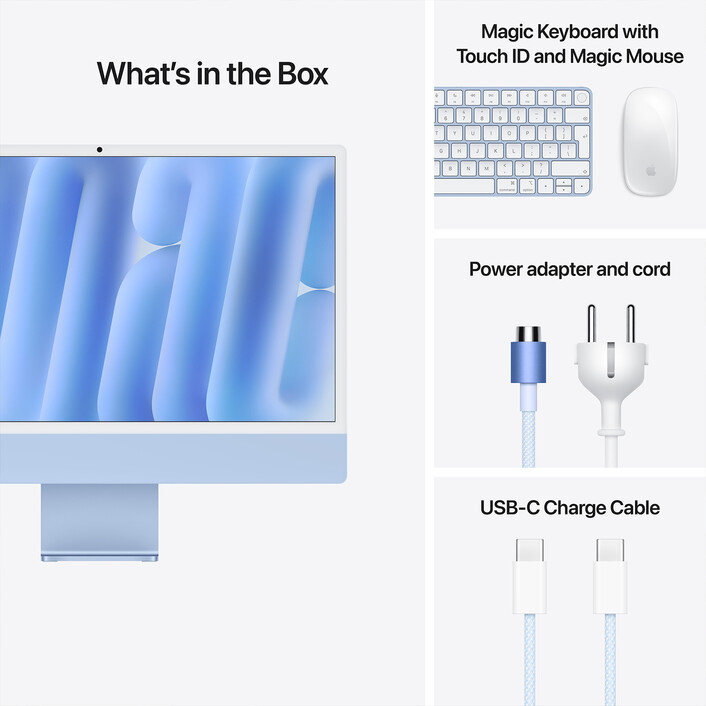 What's in the Box

Magic Keyboard with Touch ID and Magic Mouse

Power adapter and cord

USB-C Charge Cable