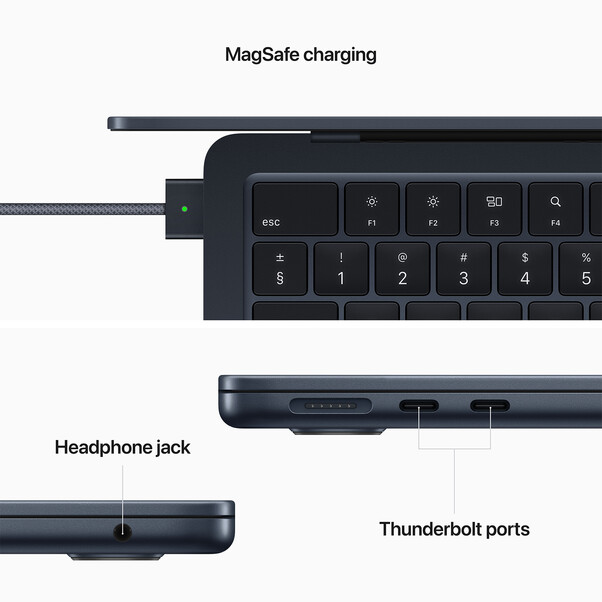 MagSafe charging

esc

F1

F2

F3

F4

±
§

!
1

@
2

#
3

$
4

%
5

Headphone jack

Thunderbolt ports